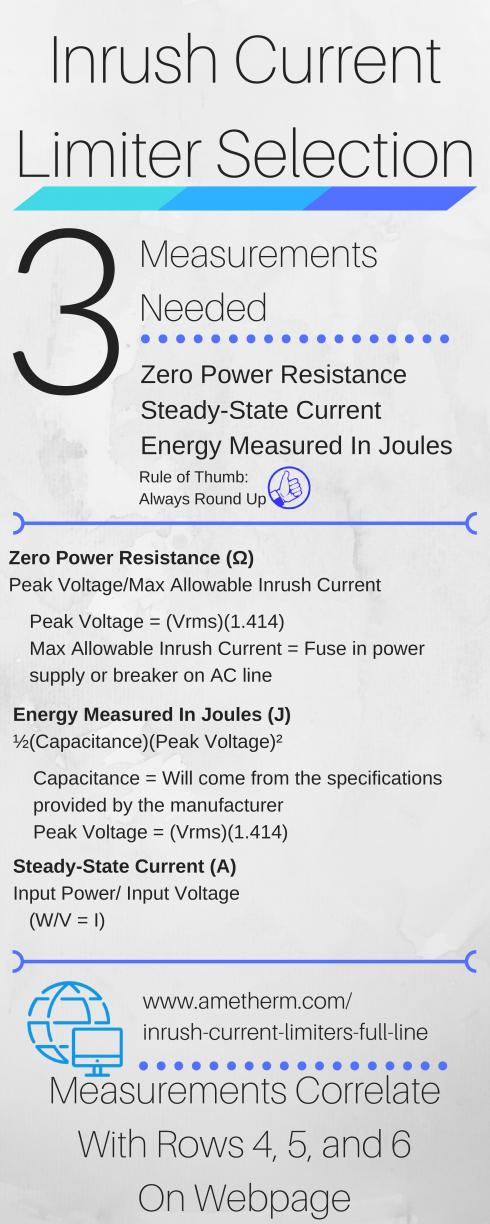 Inrush Current Limiter Selection

3 Measurements Needed

Zero Power Resistance
Steady-State Current
Energy Measured In Joules

Rule of Thumb: Always Round Up

Zero Power Resistance (Ω)
Peak Voltage/Max Allowable Inrush Current

Peak Voltage = (Vrms)(1.414)
Max Allowable Inrush Current = Fuse in power supply or breaker on AC line

Energy Measured In Joules (J)
½(Capacitance)(Peak Voltage)²

Capacitance = Will come from the specifications provided by the manufacturer
Peak Voltage = (Vrms)(1.414)

Steady-State Current (A)
Input Power/ Input Voltage
(W/V = I)

www.ametherm.com/ inrush-current-limiters-full-line

Measurements Correlate With Rows 4, 5, and 6 On Webpage